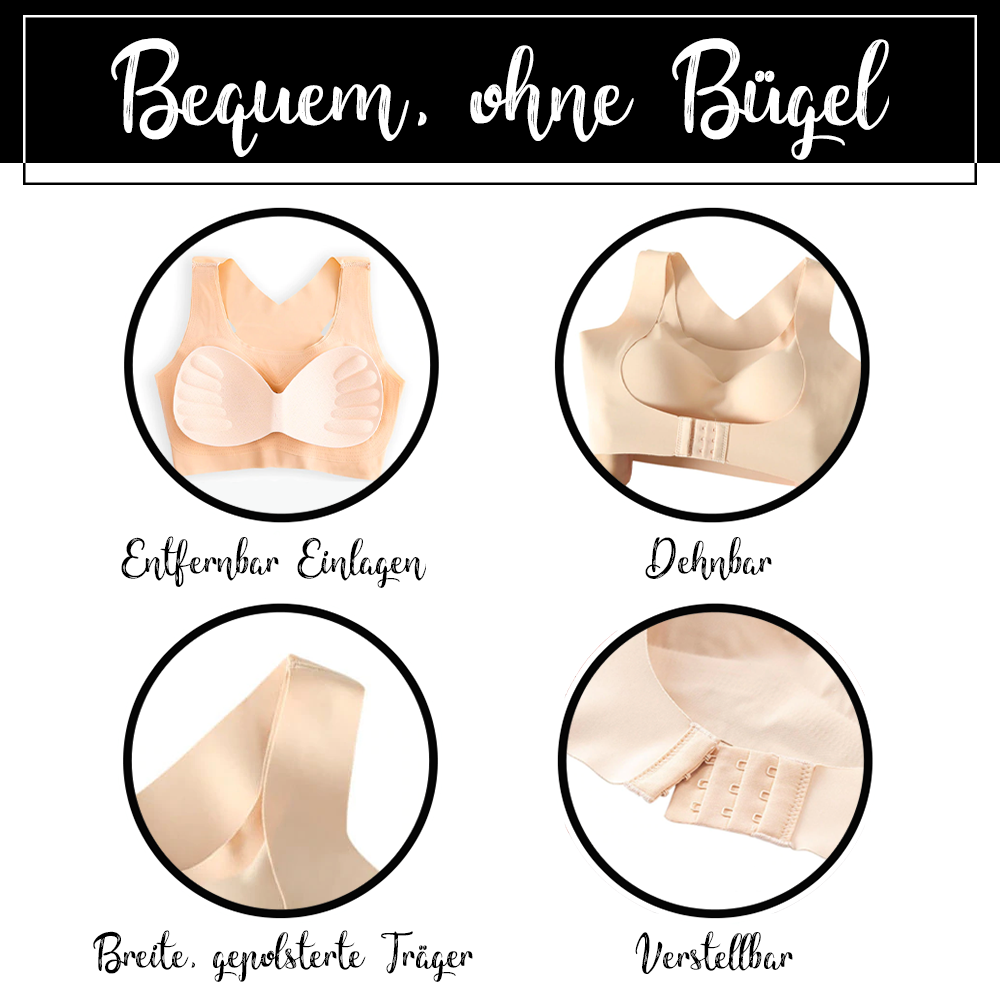 Bequem, ohne Bügel

Entfernbar Einlagen

Dehnbar

Breite, gepolsterte Träger

Verstellbar