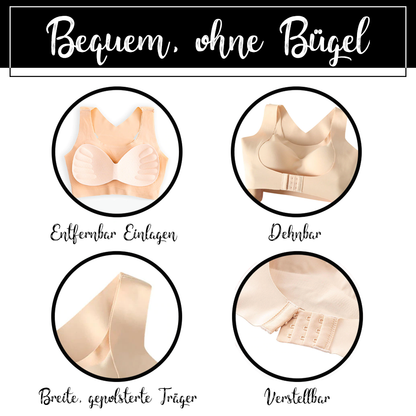 Bequem, ohne Bügel

Entfernbar Einlagen

Dehnbar

Breite, gepolsterte Träger

Verstellbar